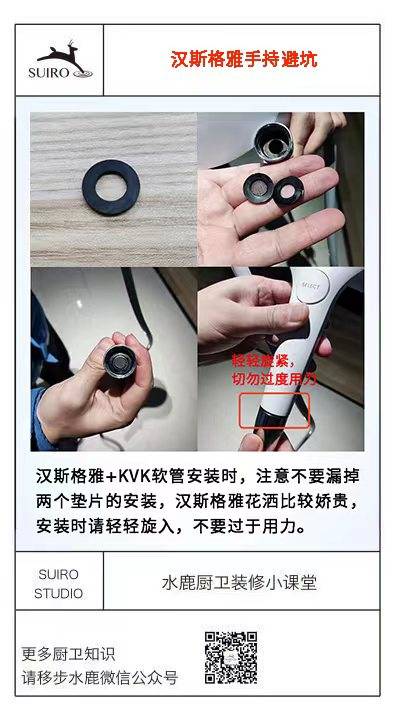 SUIRO

汉斯格雅手持避坑

SELECT

轻轻旋紧，
切勿过度用力

汉斯格雅+KVK软管安装时，注意不要漏掉两个垫片的安装，汉斯格雅花洒比较娇贵，安装时请轻轻旋入，不要过于用力。

SUIRO
STUDIO

水鹿厨卫装修小课堂

更多厨卫知识
请移步水鹿微信公众号