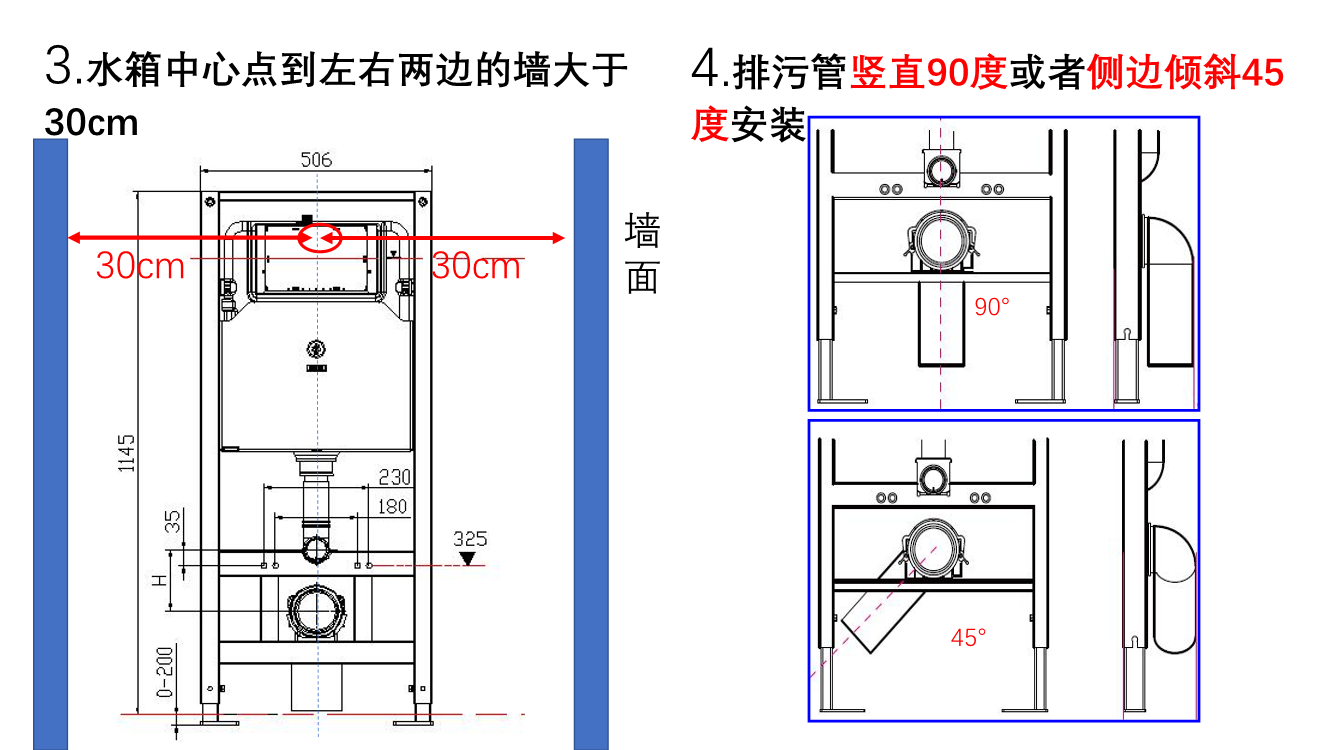 3.水箱中心点到左右两边的墙大于30cm

506

30cm

30cm

墙面

1145

230

180

35

H

325

0-200

4.排污管竖直90度或者侧边倾斜45度安装

90°

45°