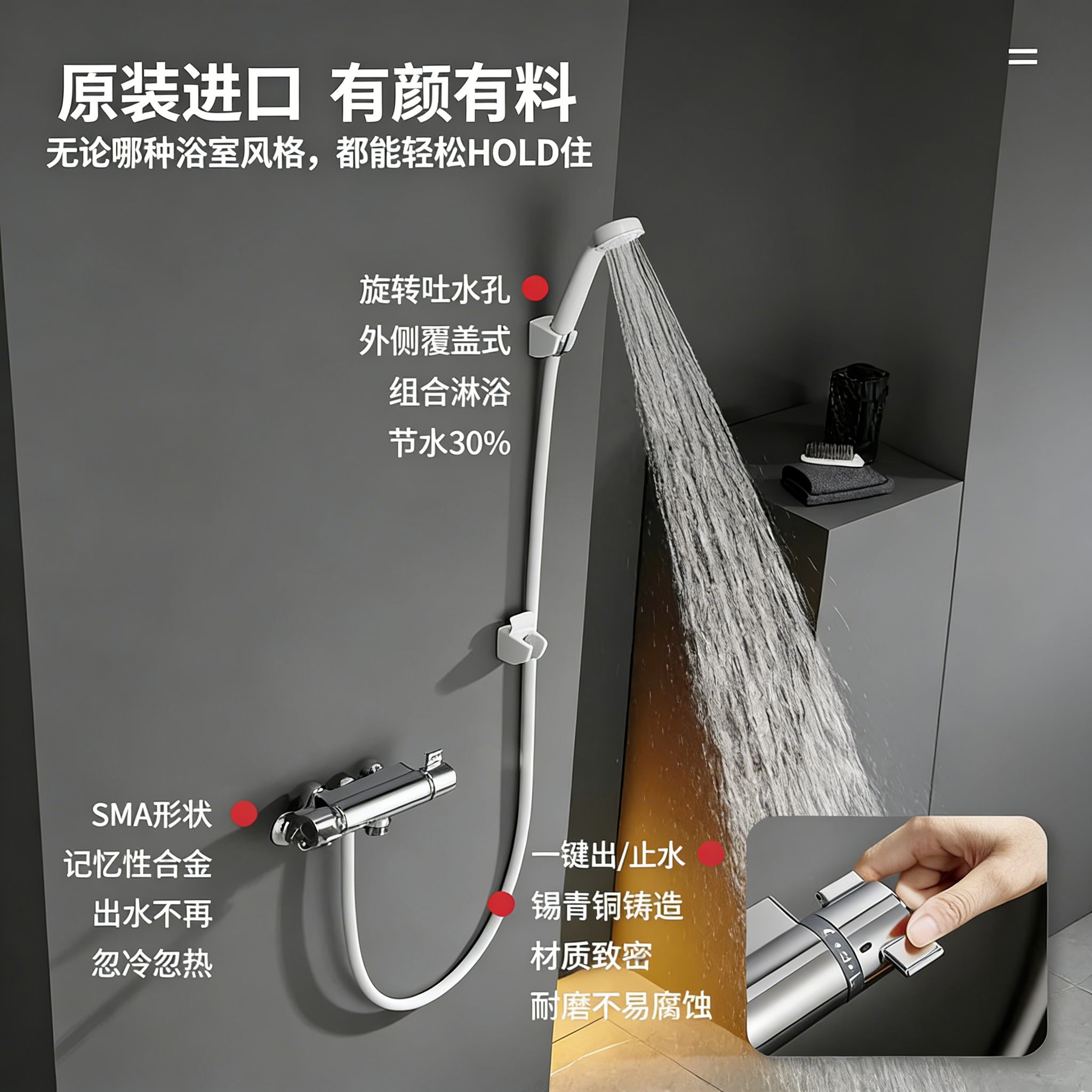 原装进口 有颜有料
无论哪种浴室风格，都能轻松HOLD住

旋转吐水孔
外侧覆盖式
组合淋浴
节水30%

SMA形状
记忆性合金
出水不再
忽冷忽热

一键出/止水
锡青铜铸造
材质致密
耐磨不易腐蚀