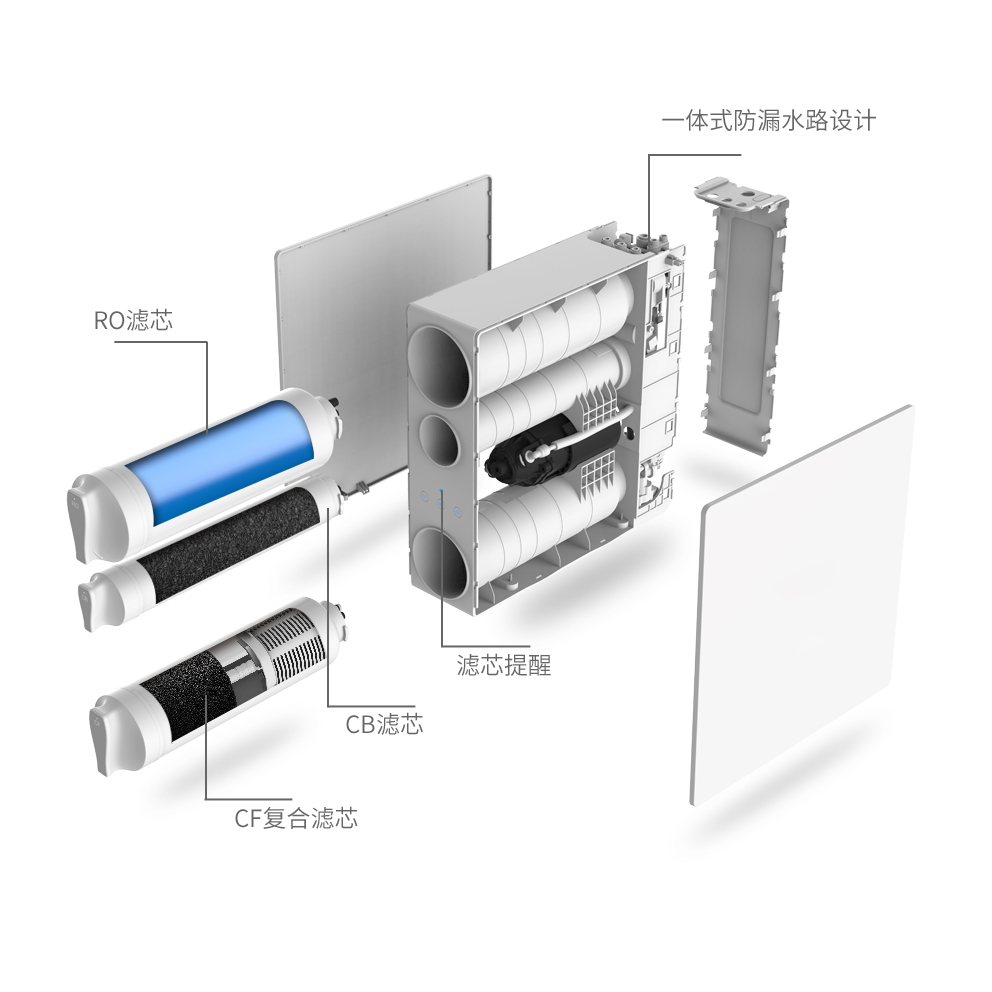 一体式防漏水路设计

RO滤芯

滤芯提醒

CB滤芯

CF复合滤芯