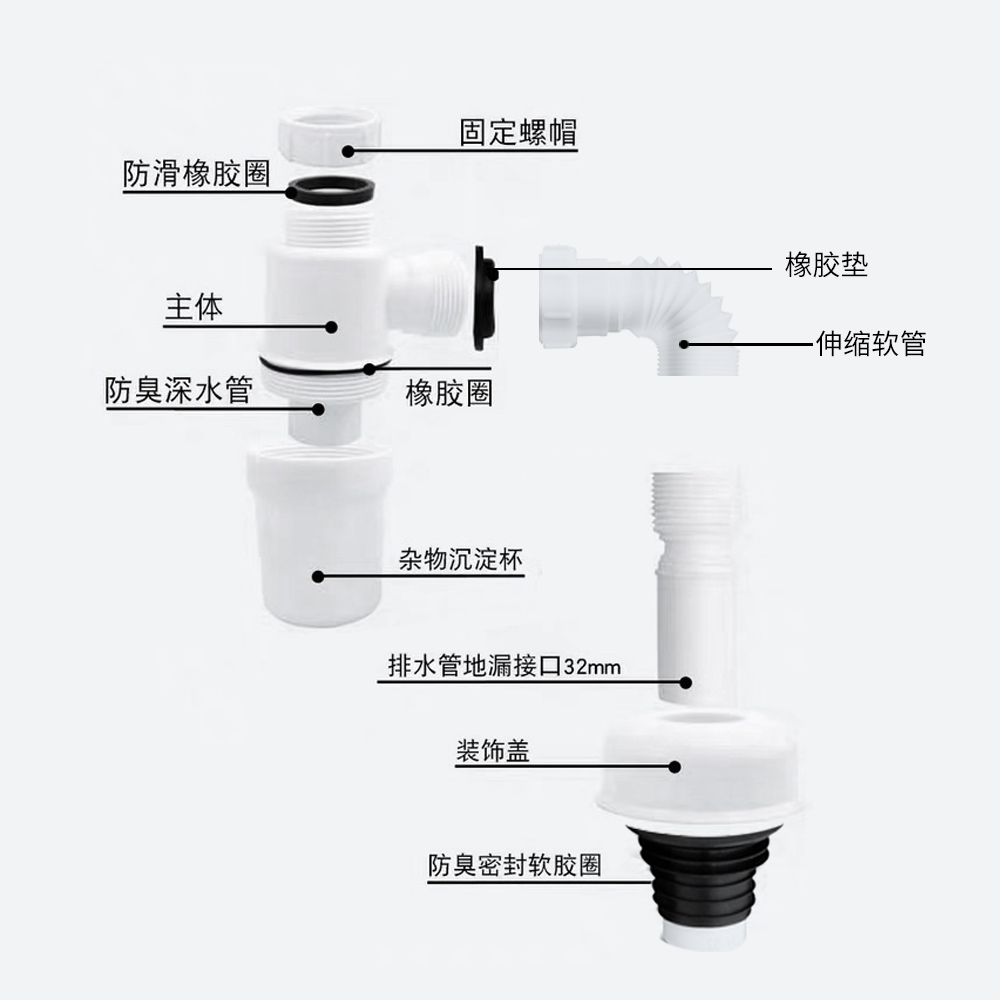 固定螺帽

防滑橡胶圈

橡胶垫

主体

伸缩软管

防臭深水管

橡胶圈

杂物沉淀杯

排水管地漏接口32mm

装饰盖

防臭密封软胶圈