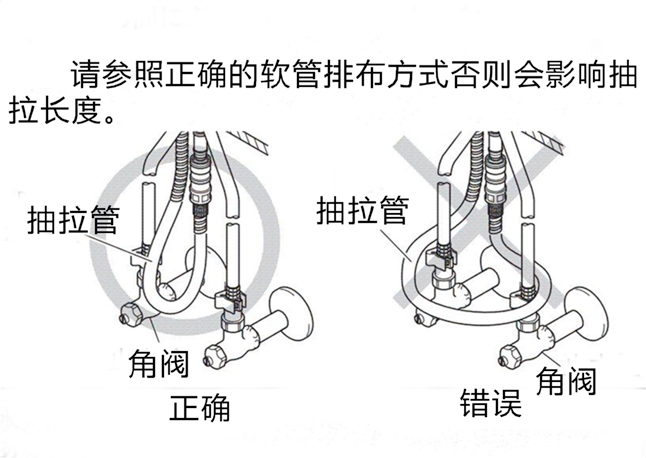 请参照正确的软管排布方式否则会影响抽拉长度。

抽拉管

角阀

正确

抽拉管

角阀

错误