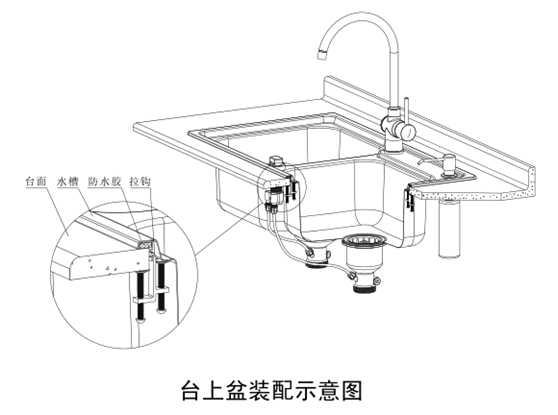 台面 水槽 防水胶 拉钩

台上盆装配示意图