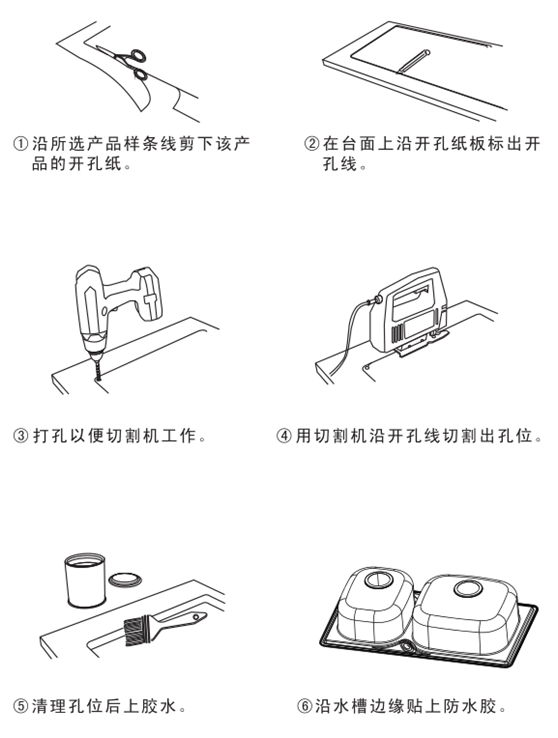 ①沿所选产品样条线剪下该产品的开孔纸。

②在台面上沿开孔纸板标出开孔线。

③打孔以便切割机工作。

④用切割机沿开孔线切割出孔位。

⑤清理孔位后上胶水。

⑥沿水槽边缘贴上防水胶。